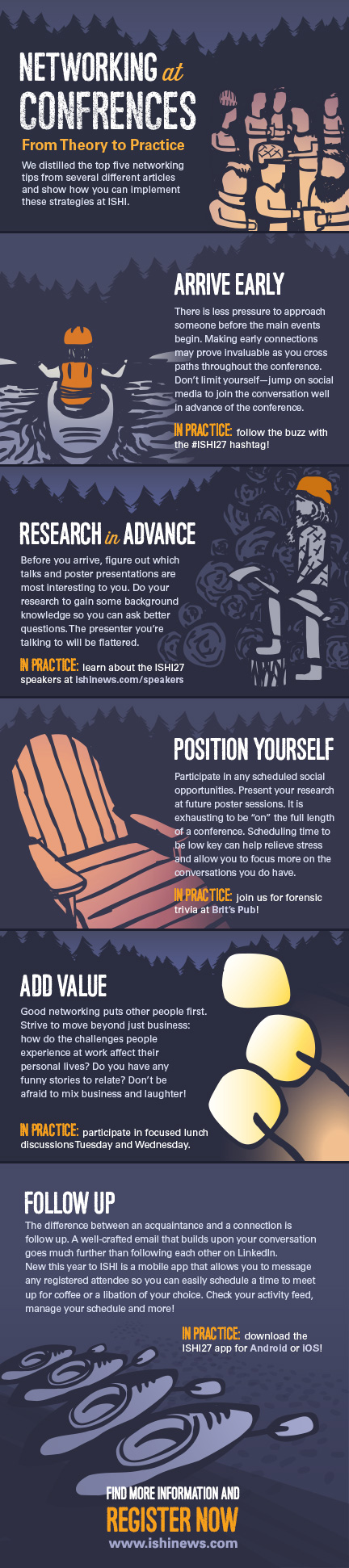 NETWORKING at CONFRENCES

From Theory to Practice

We distilled the top five networking tips from several different articles and show how you can implement these strategies at ISHI.

ARRIVE EARLY

There is less pressure to approach someone before the main events begin. Making early connections may prove invaluable as you cross paths throughout the conference. Don't limit yourself—jump on social media to join the conversation well in advance of the conference.

IN PRACTICE: follow the buzz with the #ISHI27 hashtag!

RESEARCH in ADVANCE

Before you arrive, figure out which talks and poster presentations are most interesting to you. Do your research to gain some background knowledge so you can ask better questions. The presenter you're talking to will be flattered.

IN PRACTICE: learn about the ISHI27 speakers at ishinews.com/speakers

POSITION YOURSELF

Participate in any scheduled social opportunities. Present your research at future poster sessions. It is exhausting to be "on" the full length of a conference. Scheduling time to be low key can help relieve stress and allow you to focus more on the conversations you do have.

IN PRACTICE: join us for forensic trivia at Brit's Pub!

ADD VALUE

Good networking puts other people first. Strive to move beyond just business: how do the challenges people experience at work affect their personal lives? Do you have any funny stories to relate? Don't be afraid to mix business and laughter!

IN PRACTICE: participate in focused lunch discussions Tuesday and Wednesday.

FOLLOW UP

The difference between an acquaintance and a connection is follow up. A well-crafted email that builds upon your conversation goes much further than following each other on LinkedIn.
New this year to ISHI is a mobile app that allows you to message any registered attendee so you can easily schedule a time to meet up for coffee or a libation of your choice. Check your activity feed, manage your schedule and more!

IN PRACTICE: download the ISHI27 app for Android or iOS!

FIND MORE INFORMATION AND
REGISTER NOW
www.ishinews.com