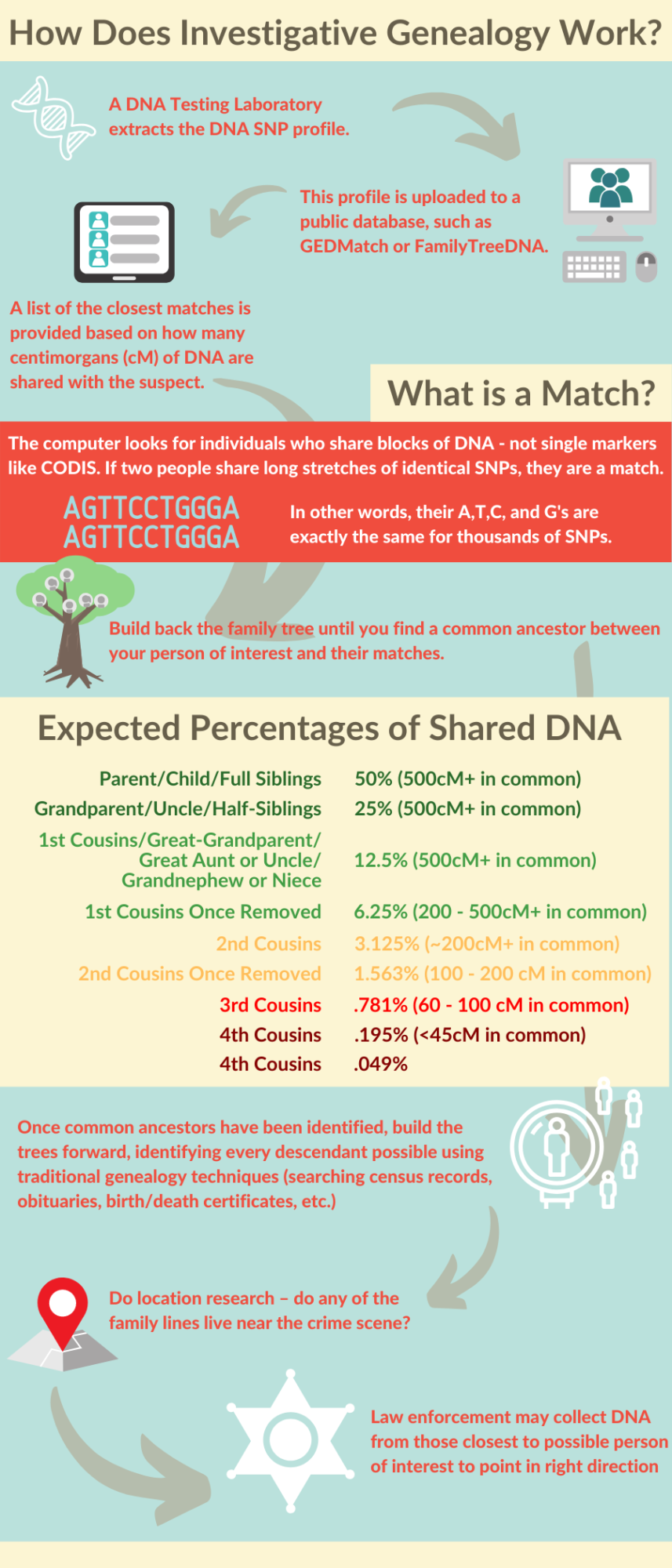 How Does Investigative Genealogy Work?

A DNA Testing Laboratory extracts the DNA SNP profile.

This profile is uploaded to a public database, such as GEDMatch or FamilyTreeDNA.

A list of the closest matches is provided based on how many centimorgans (cM) of DNA are shared with the suspect.

What is a Match?

The computer looks for individuals who share blocks of DNA - not single markers like CODIS. If two people share long stretches of identical SNPs, they are a match.

AGTTCCTGGGA
AGTTCCTGGGA

In other words, their A,T,C, and G's are exactly the same for thousands of SNPs.

Build back the family tree until you find a common ancestor between your person of interest and their matches.

Expected Percentages of Shared DNA

| | |
|---|---|
| Parent/Child/Full Siblings | 50% (500cM+ in common) |
| Grandparent/Uncle/Half-Siblings | 25% (500cM+ in common) |
| 1st Cousins/Great-Grandparent/ Great Aunt or Uncle/ Grandnephew or Niece | 12.5% (500cM+ in common) |
| 1st Cousins Once Removed | 6.25% (200 - 500cM+ in common) |
| 2nd Cousins | 3.125% (~200cM+ in common) |
| 2nd Cousins Once Removed | 1.563% (100 - 200 cM in common) |
| 3rd Cousins | .781% (60 - 100 cM in common) |
| 4th Cousins | .195% (<45cM in common) |
| 4th Cousins | .049% |

Once common ancestors have been identified, build the trees forward, identifying every descendant possible using traditional genealogy techniques (searching census records, obituaries, birth/death certificates, etc.)

Do location research – do any of the family lines live near the crime scene?

Law enforcement may collect DNA from those closest to possible person of interest to point in right direction